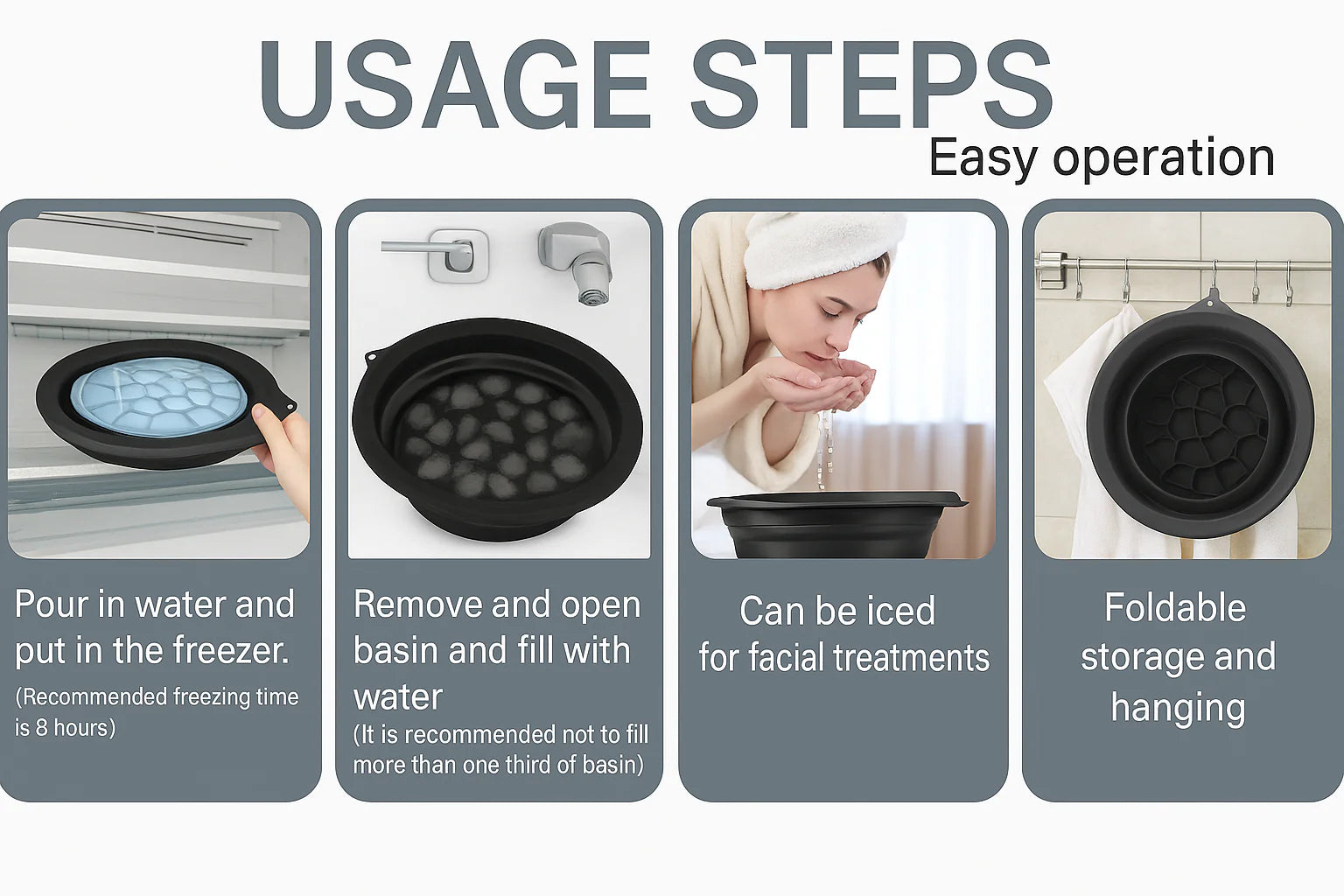 USAGE STEPS

Easy operation

Pour in water and put in the freezer.
(Recommended freezing time is 8 hours)

Remove and open basin and fill with water
(It is recommended not to fill more than one third of basin)

Can be iced for facial treatments

Foldable storage and hanging